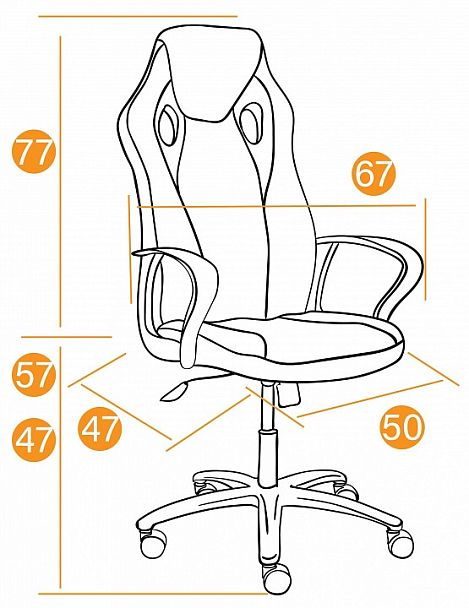 77
67
57
47
47
50