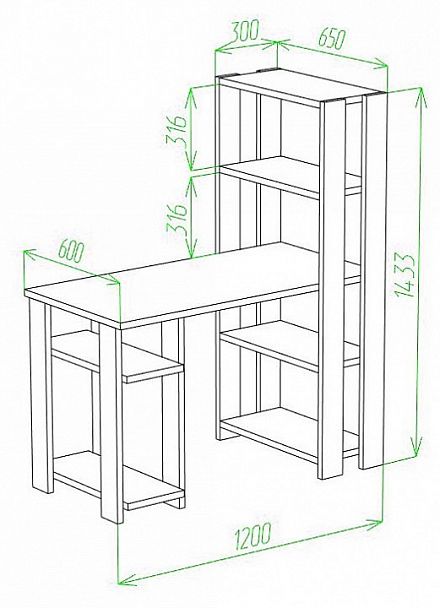 300
650
316
316
600
1433
1200