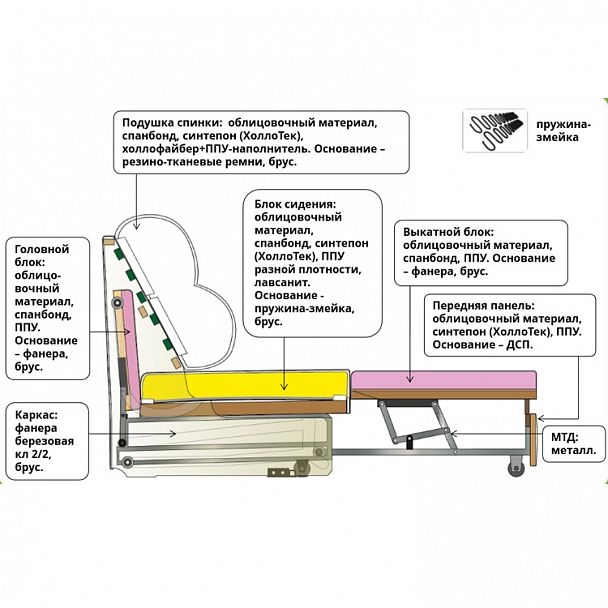 Подушка спинки: облицовочный материал, спанбонд, синтепон (ХоллоТек), холлофайбер+ППУ-наполнитель. Основание – резино-тканевые ремни, брус.

пружина-змейка

Блок сидения: облицовочный материал, спанбонд, синтепон (ХоллоТек), ППУ разной плотности, лавсанит. Основание - пружина-змейка, брус.

Выкатной блок: облицовочный материал, спанбонд, ППУ. Основание – фанера, брус.

Головной блок: облицовочный материал, спанбонд, ППУ. Основание – фанера, брус.

Передняя панель: облицовочный материал, синтепон (ХоллоТек), ППУ. Основание – ДСП.

Каркас: фанера березовая кл 2/2, брус.

МТД: металл.