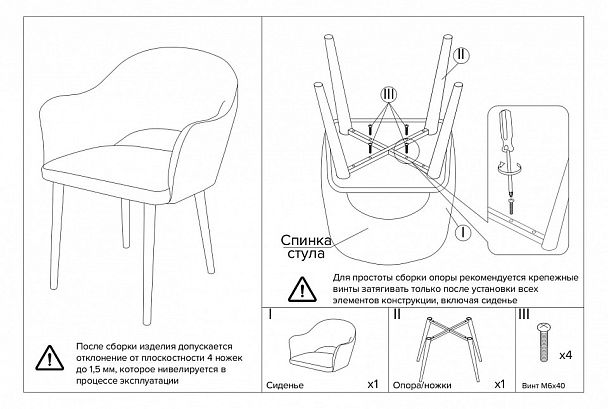 После сборки изделия допускается отклонение от плоскостности 4 ножек до 1,5 мм, которое нивелируется в процессе эксплуатации

II

III

I

Спинка стула

Для простоты сборки опоры рекомендуется крепежные винты затягивать только после установки всех элементов конструкции, включая сиденье

I

Сиденье

x1

II

Опора/ножки

x1

III

x4

Винт М6х40