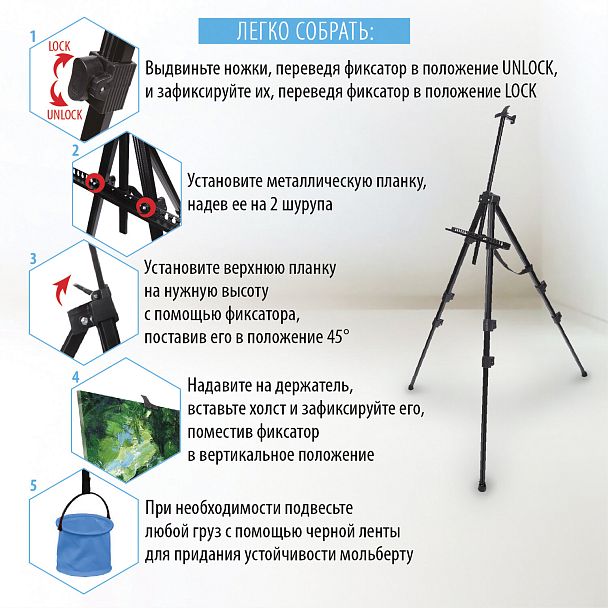 ЛЕГКО СОБРАТЬ:

1
LOCK
UNLOCK
Выдвиньте ножки, переведя фиксатор в положение UNLOCK, и зафиксируйте их, переведя фиксатор в положение LOCK

2
Установите металлическую планку, надев ее на 2 шурупа

3
Установите верхнюю планку на нужную высоту с помощью фиксатора, поставив его в положение 45°

4
Надавите на держатель, вставьте холст и зафиксируйте его, поместив фиксатор в вертикальное положение

5
При необходимости подвесьте любой груз с помощью черной ленты для придания устойчивости мольберту