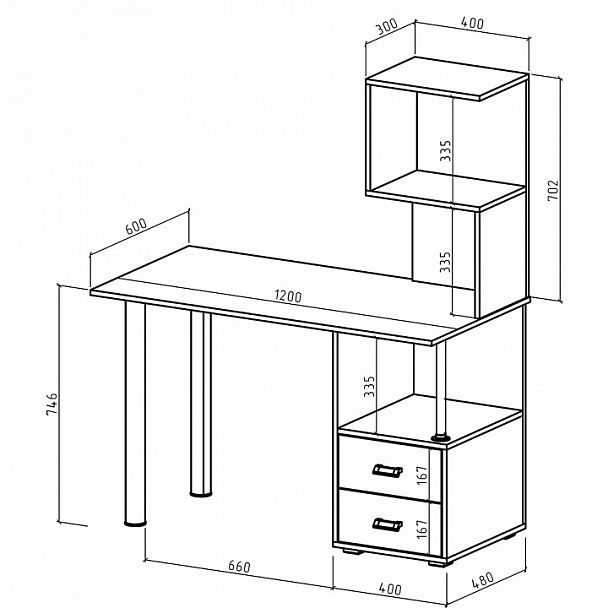 300
400
335
702
600
335
1200
746
335
167
167
660
400
480